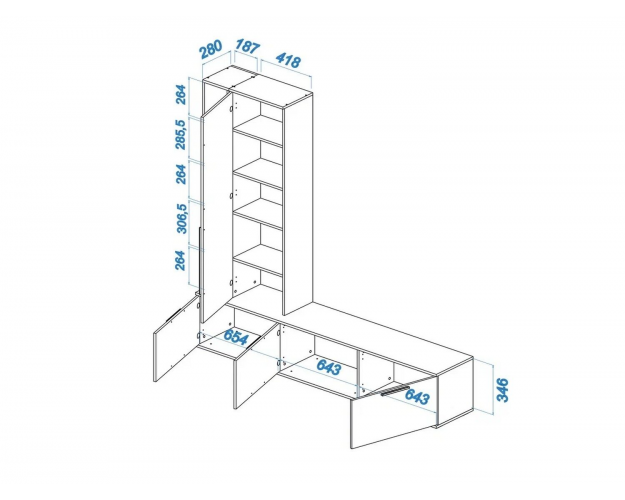 280
187
418
264
285,5
264
306,5
264
654
643
643
346